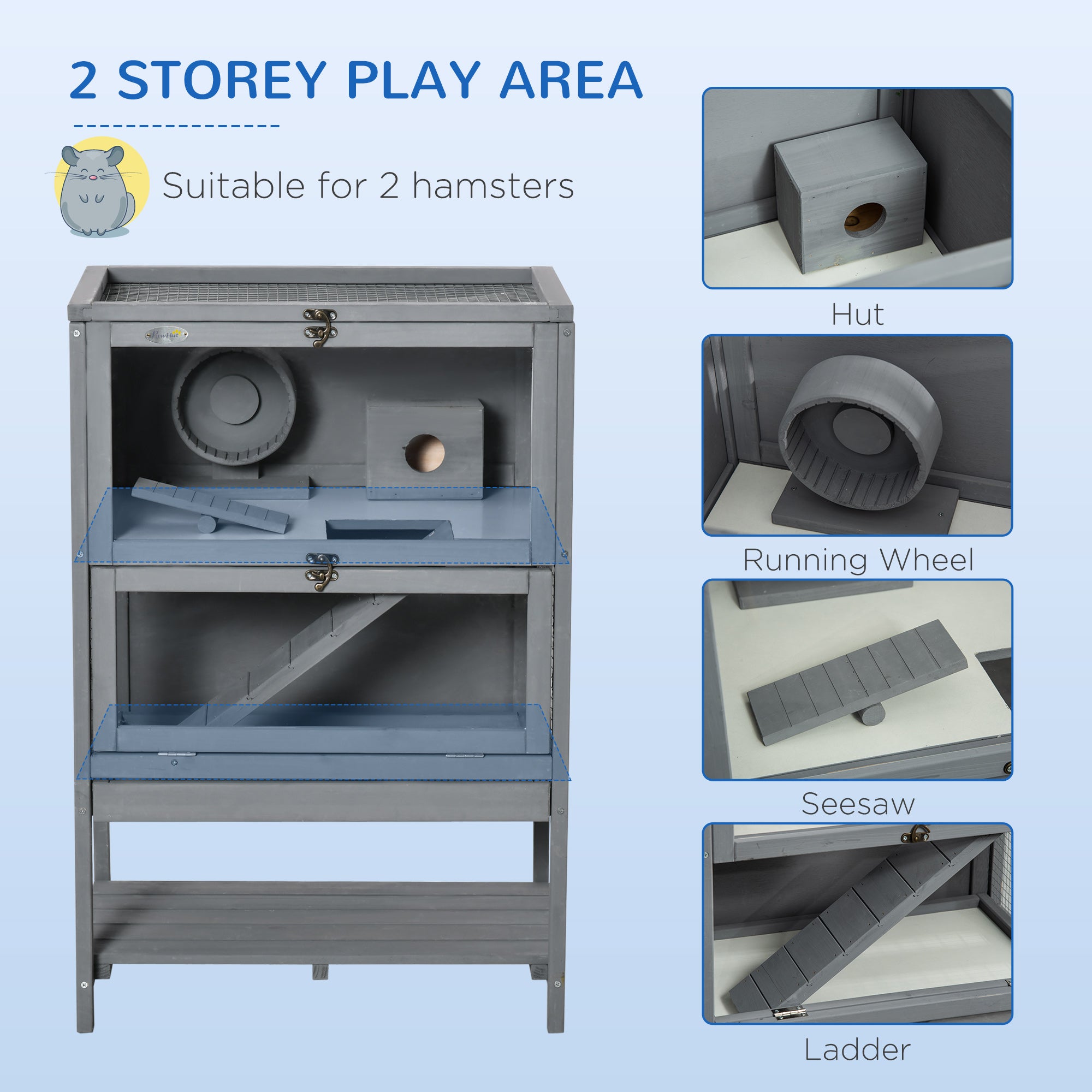 2 STOREY PLAY AREA

Suitable for 2 hamsters

PawHut

Hut

Running Wheel

Seesaw

Ladder