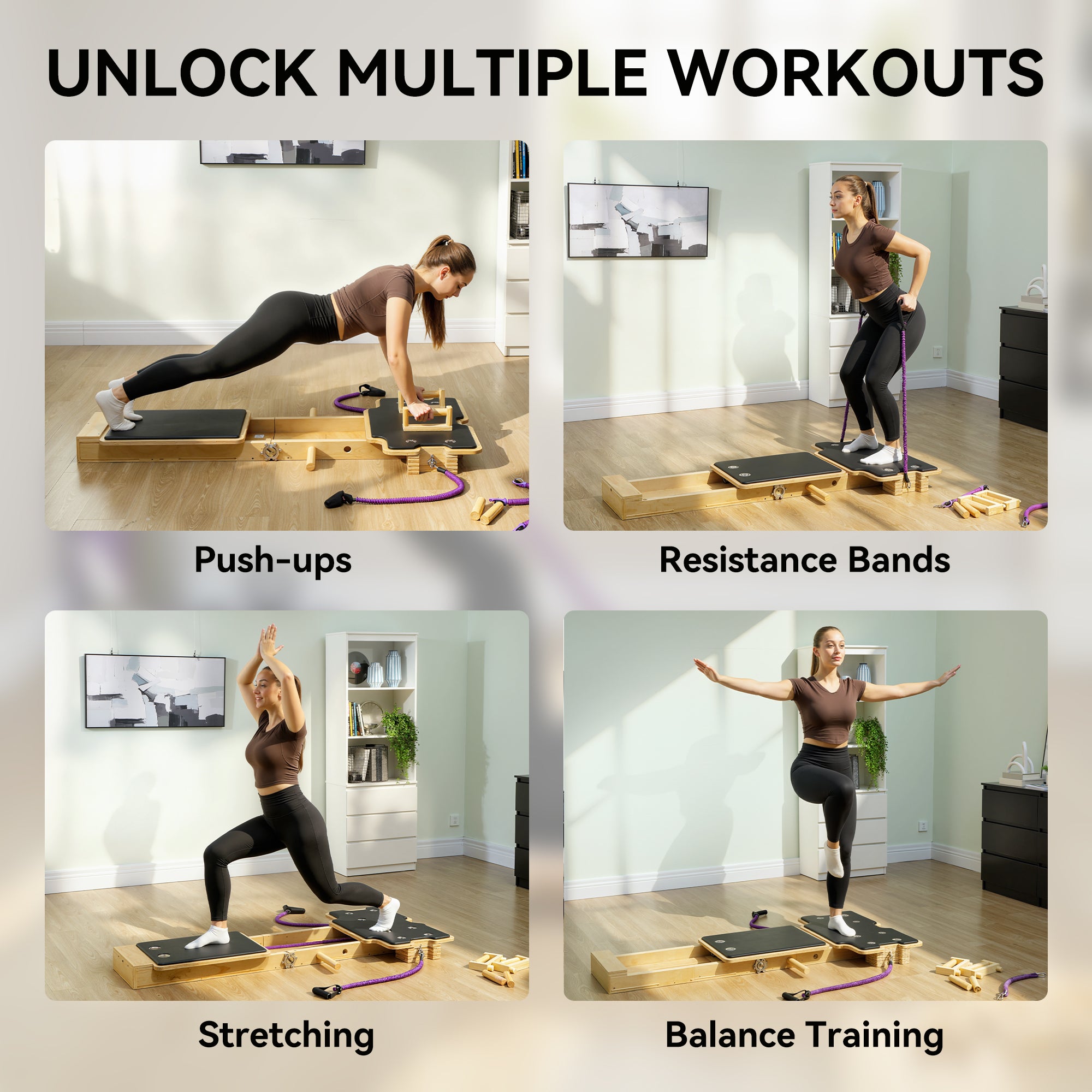 UNLOCK MULTIPLE WORKOUTS

Push-ups

Resistance Bands

Stretching

Balance Training