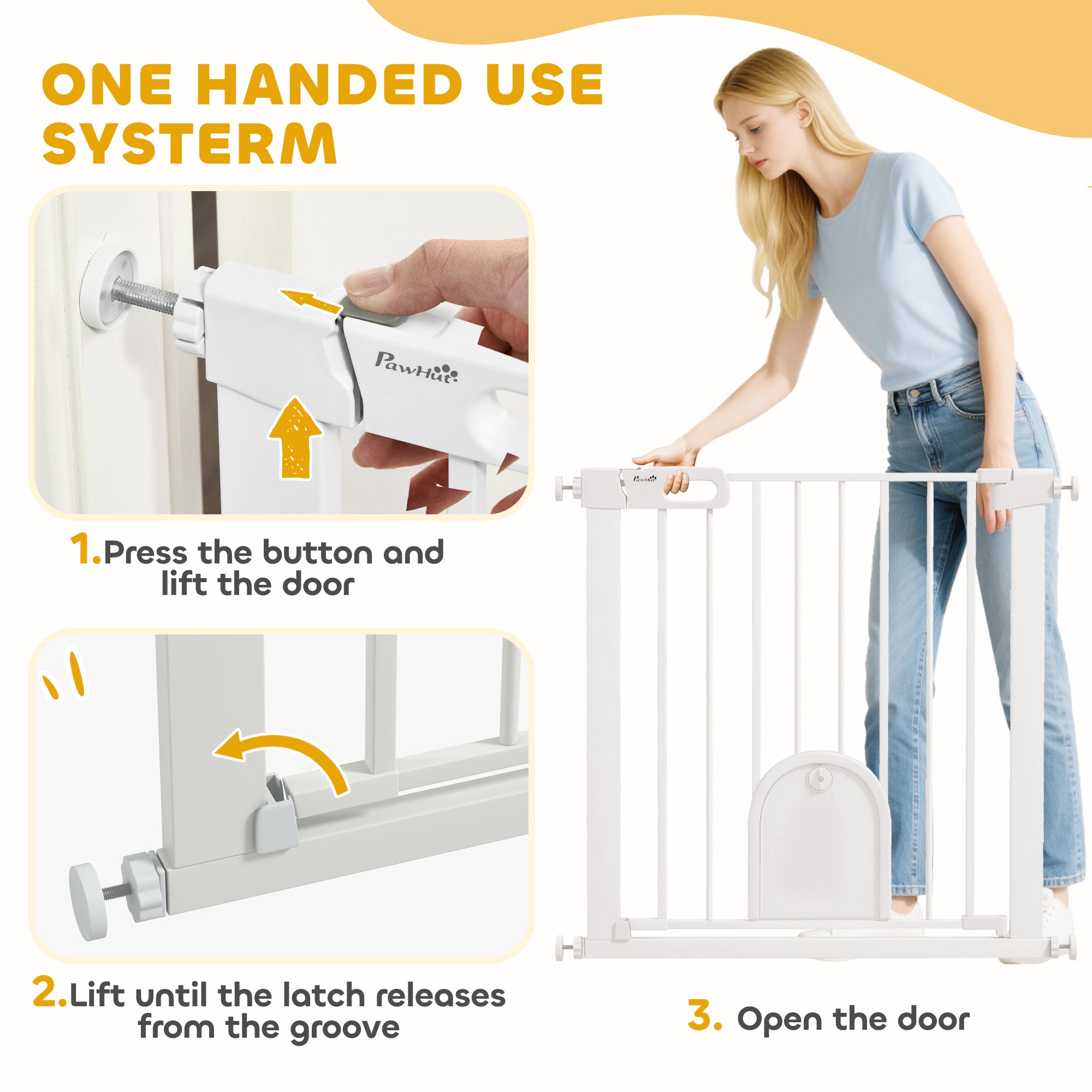 ONE HANDED USE SYSTERM

PawHut

1.Press the button and lift the door

2.Lift until the latch releases from the groove

PawHut

3. Open the door