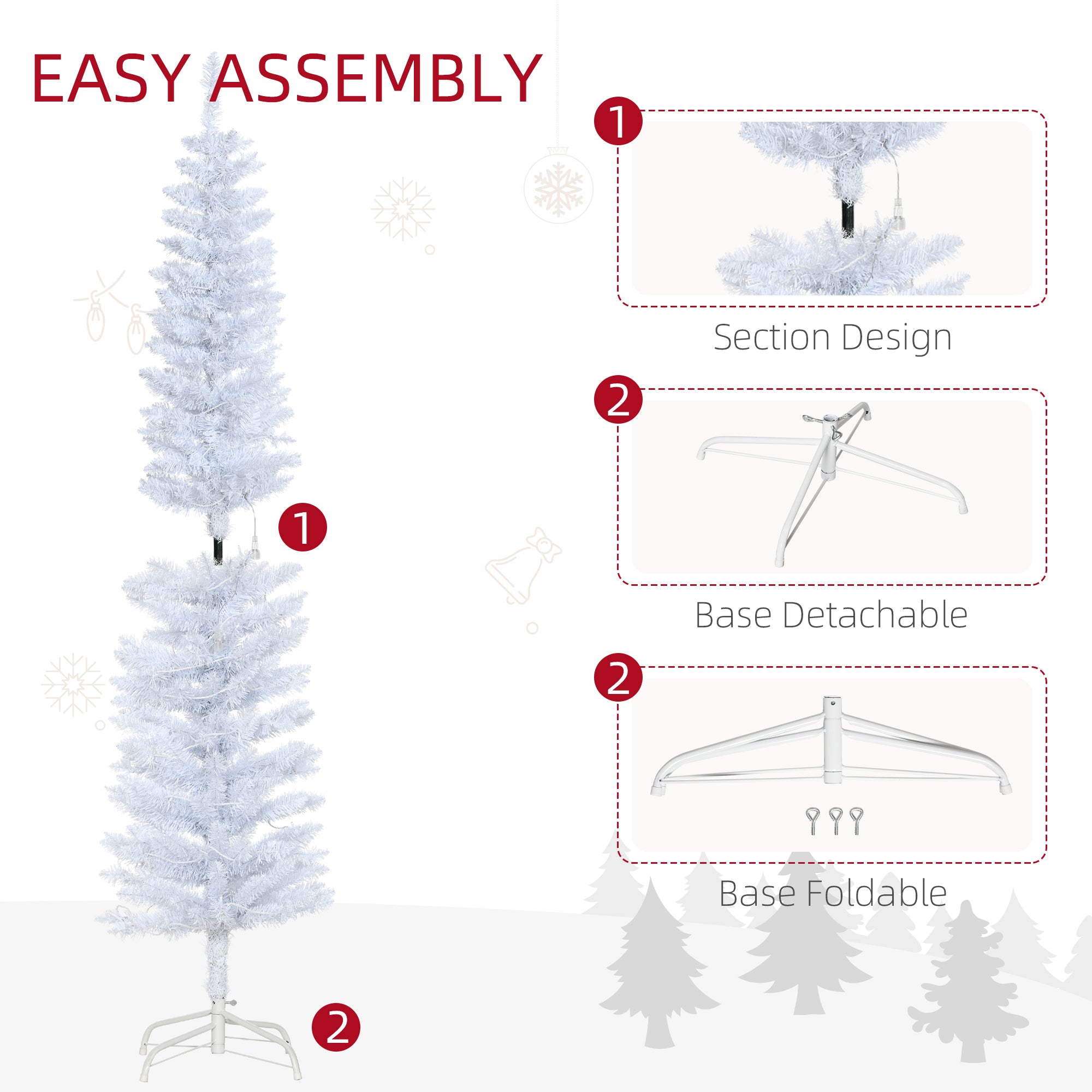 EASY ASSEMBLY

1

2

1

Section Design

2

Base Detachable

2

Base Foldable