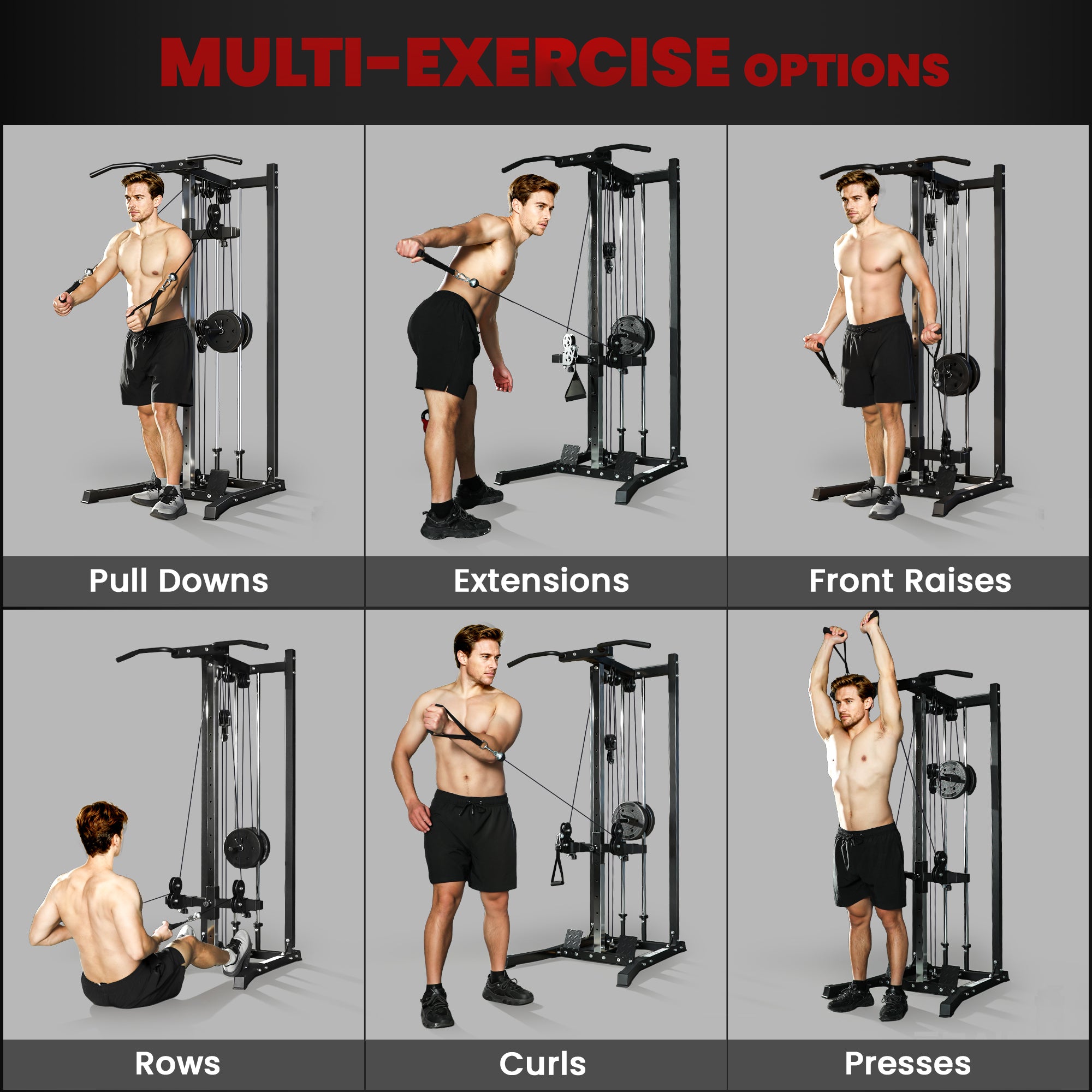 MULTI-EXERCISE OPTIONS

Pull Downs

Extensions

Front Raises

Rows

Curls

Presses